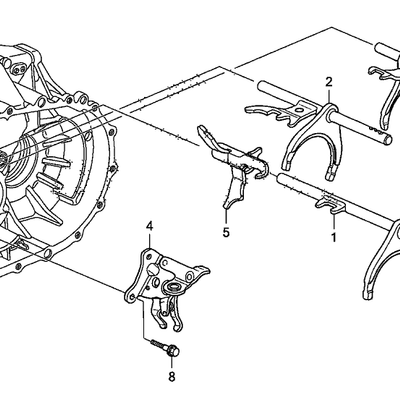 2
5
1
4
8