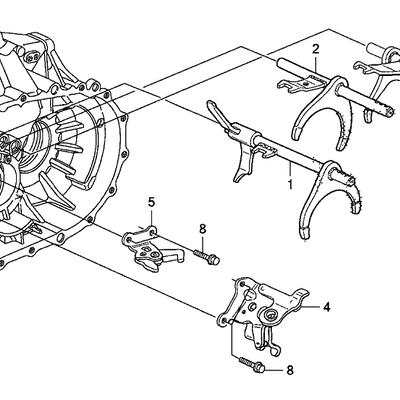 2
1
5
8
4
8