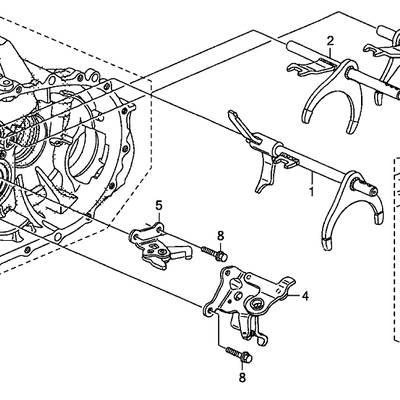 2
1
5
8
4
8